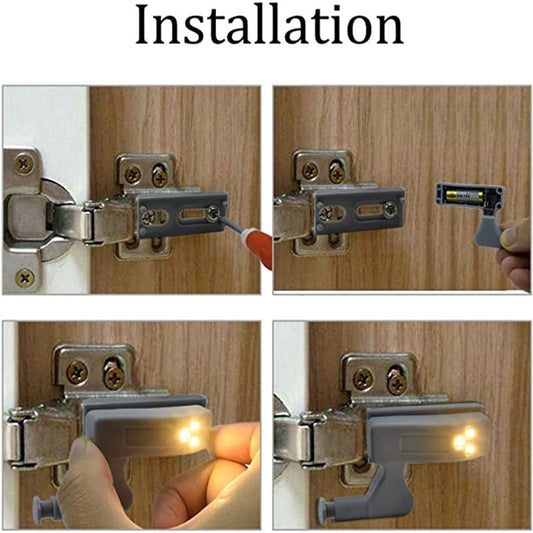 Installation