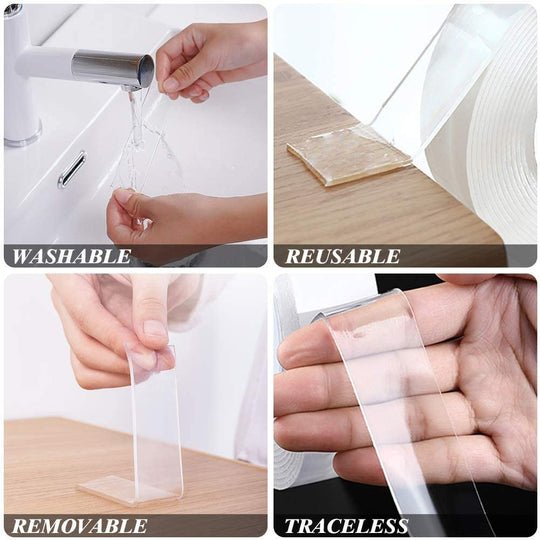 WASHABLE

REUSABLE

REMOVABLE

TRACELESS