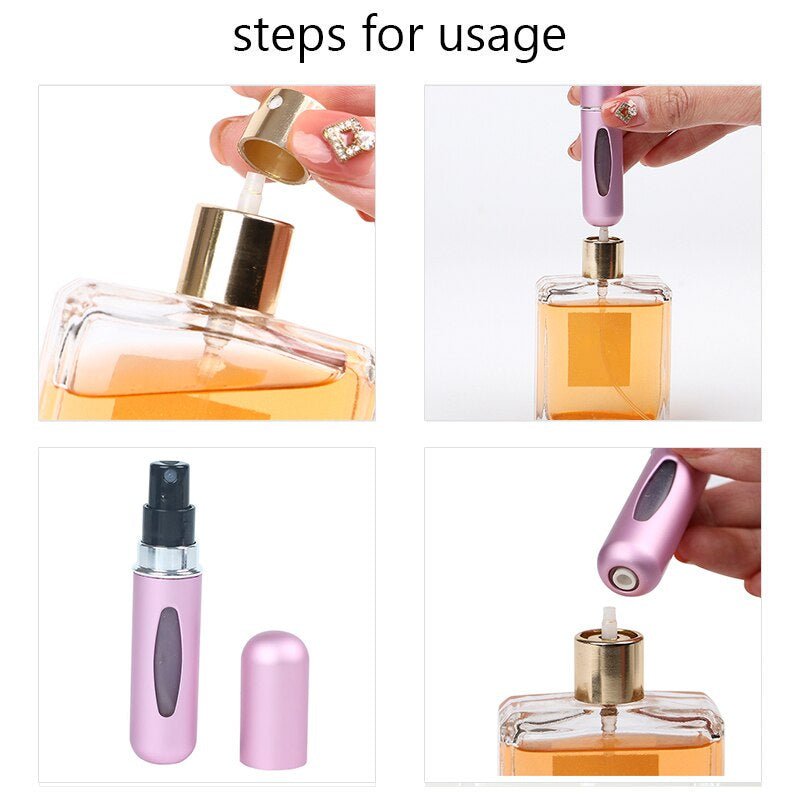 steps for usage