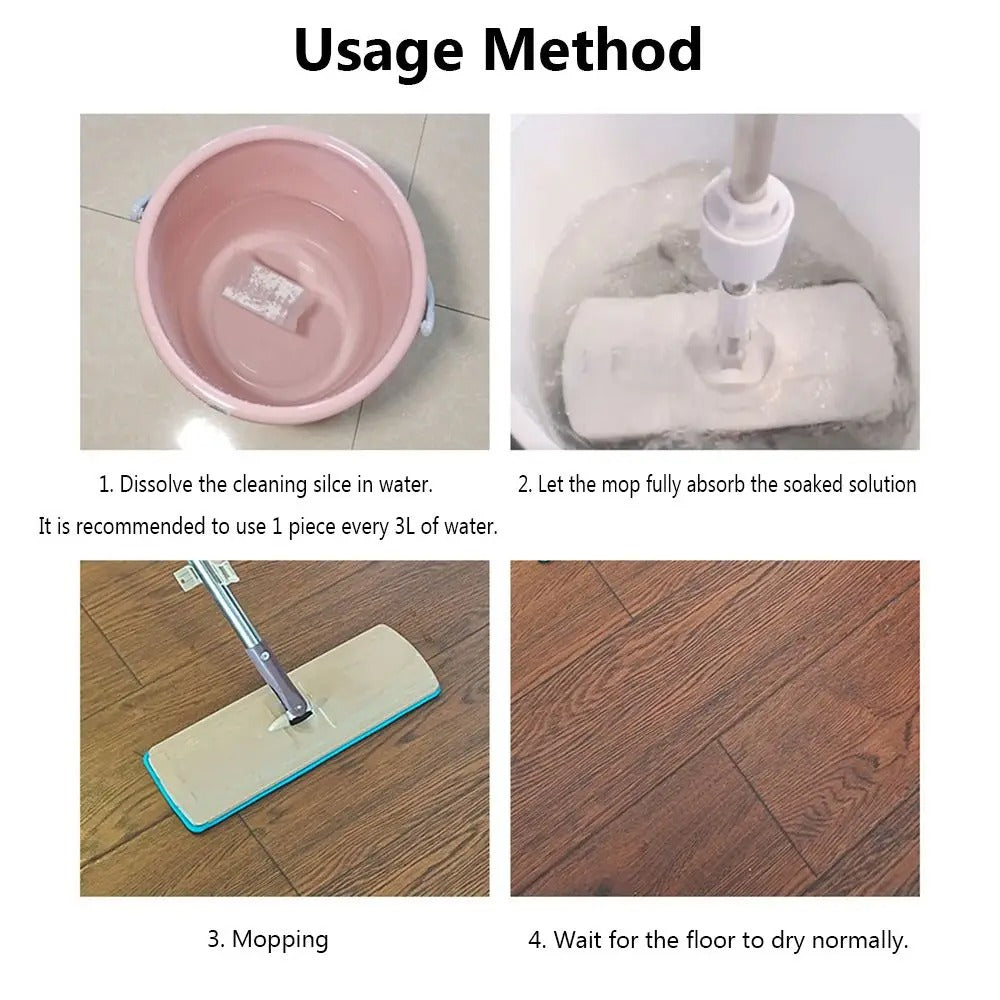 Usage Method

1. Dissolve the cleaning silce in water.
It is recommended to use 1 piece every 3L of water.

2. Let the mop fully absorb the soaked solution

3. Mopping

4. Wait for the floor to dry normally.