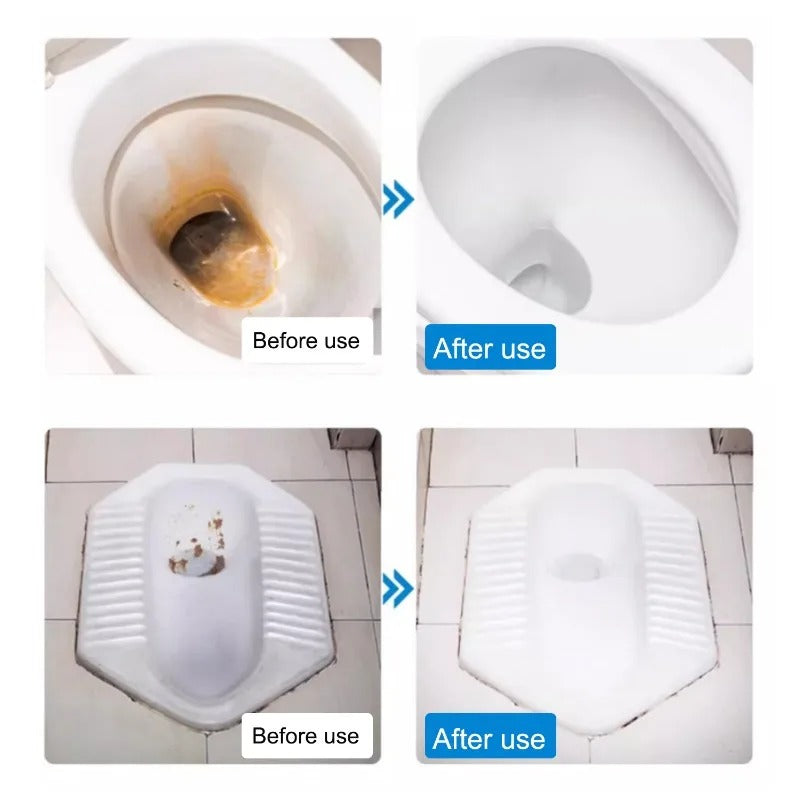 Before use

After use

Before use

After use