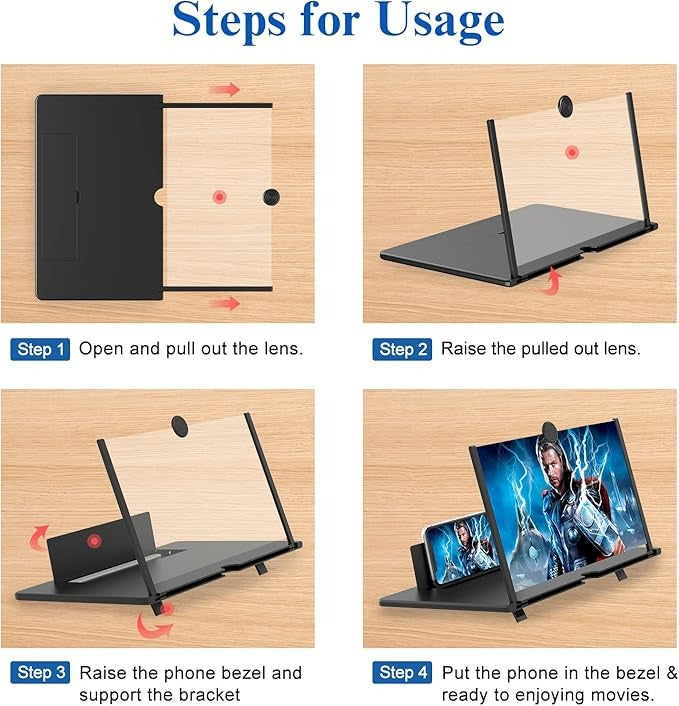 Steps for Usage

Step 1 Open and pull out the lens.

Step 2 Raise the pulled out lens.

Step 3 Raise the phone bezel and support the bracket

Step 4 Put the phone in the bezel & ready to enjoying movies.