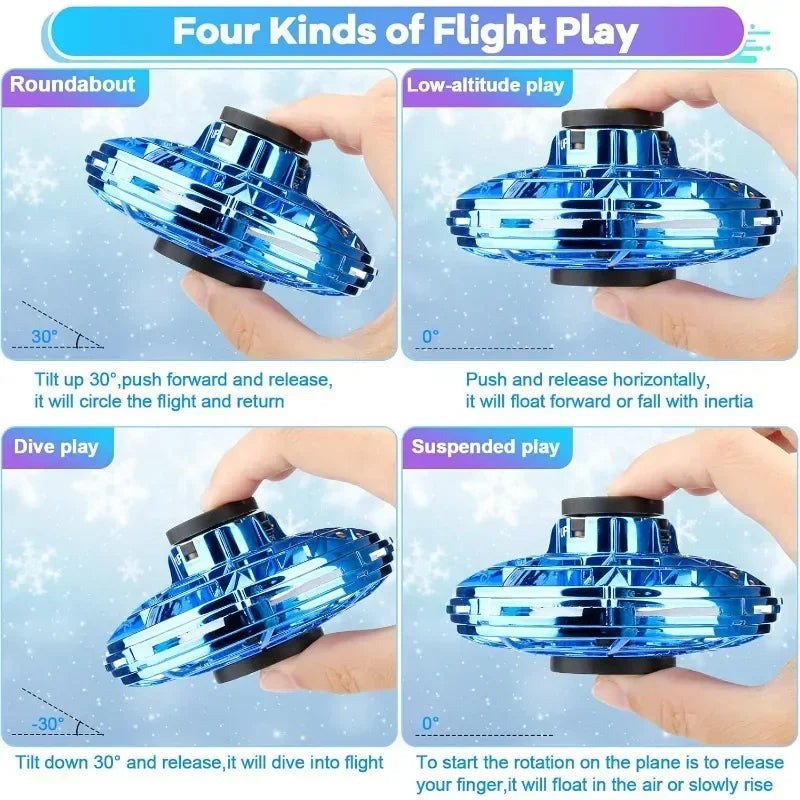 Four Kinds of Flight Play

Roundabout

30°

Tilt up 30°,push forward and release, it will circle the flight and return

Low-altitude play

0°

Push and release horizontally, it will float forward or fall with inertia

Dive play

-30°

Tilt down 30° and release,it will dive into flight

Suspended play

0°

To start the rotation on the plane is to release your finger,it will float in the air or slowly rise