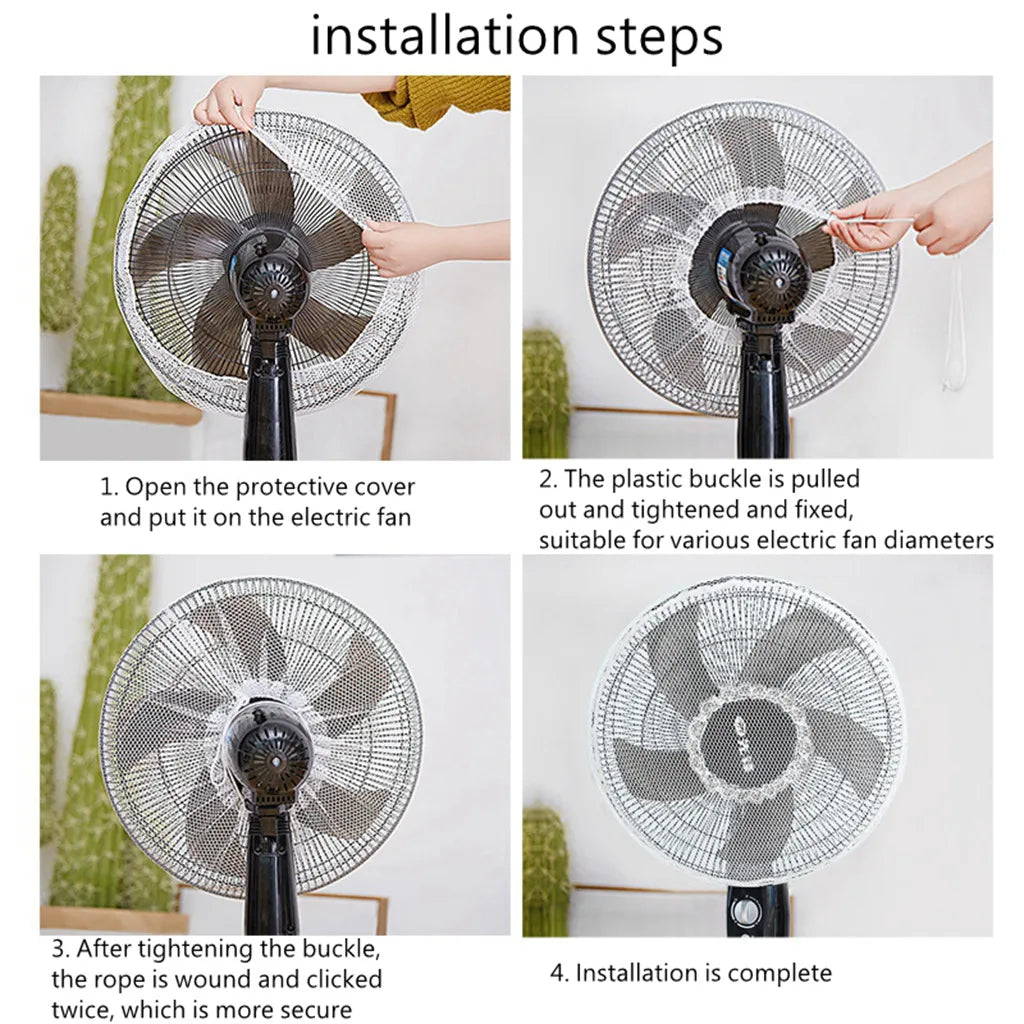 installation steps

1. Open the protective cover and put it on the electric fan

2. The plastic buckle is pulled out and tightened and fixed, suitable for various electric fan diameters

3. After tightening the buckle, the rope is wound and clicked twice, which is more secure

4. Installation is complete