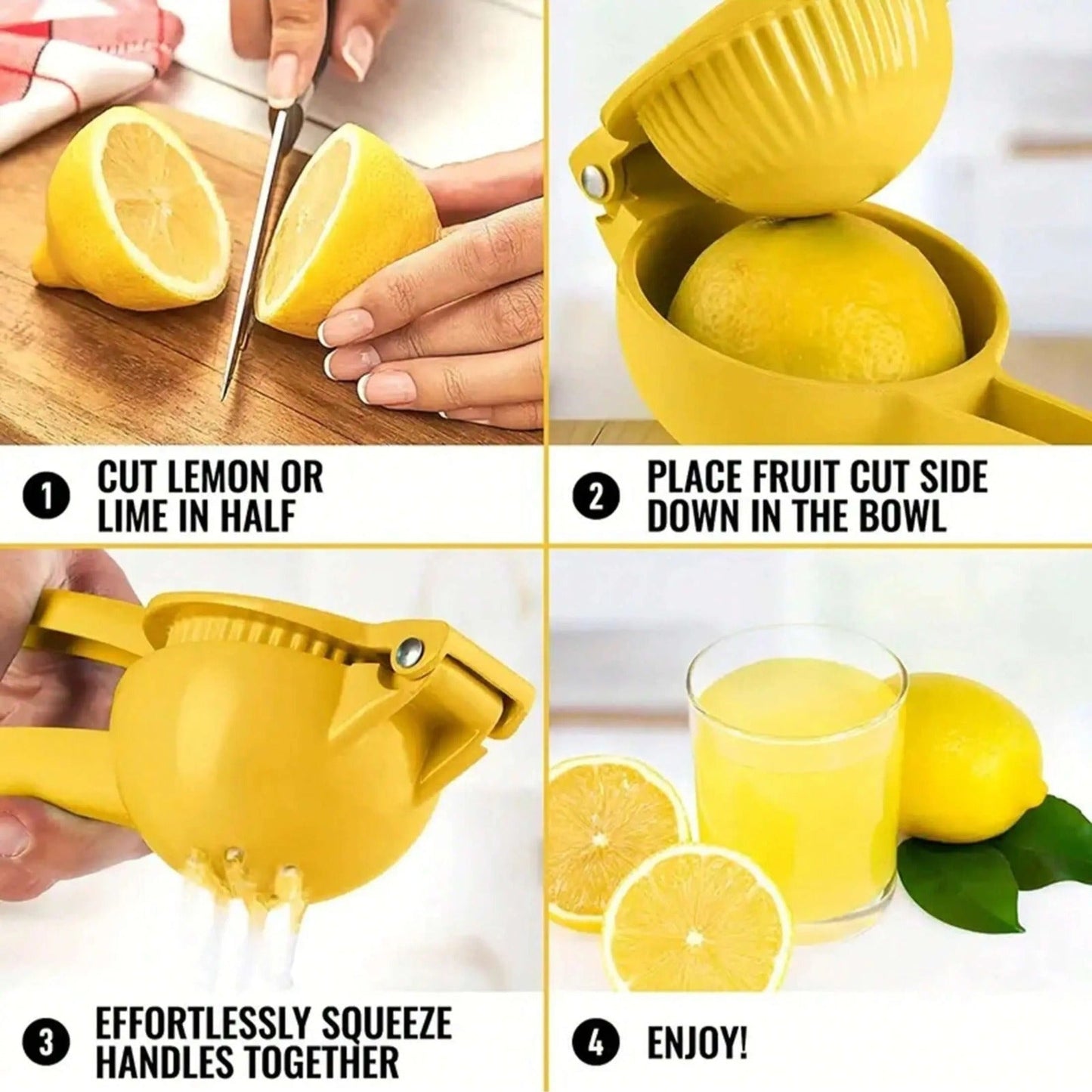 1 CUT LEMON OR LIME IN HALF

2 PLACE FRUIT CUT SIDE DOWN IN THE BOWL

3 EFFORTLESSLY SQUEEZE HANDLES TOGETHER

4 ENJOY!