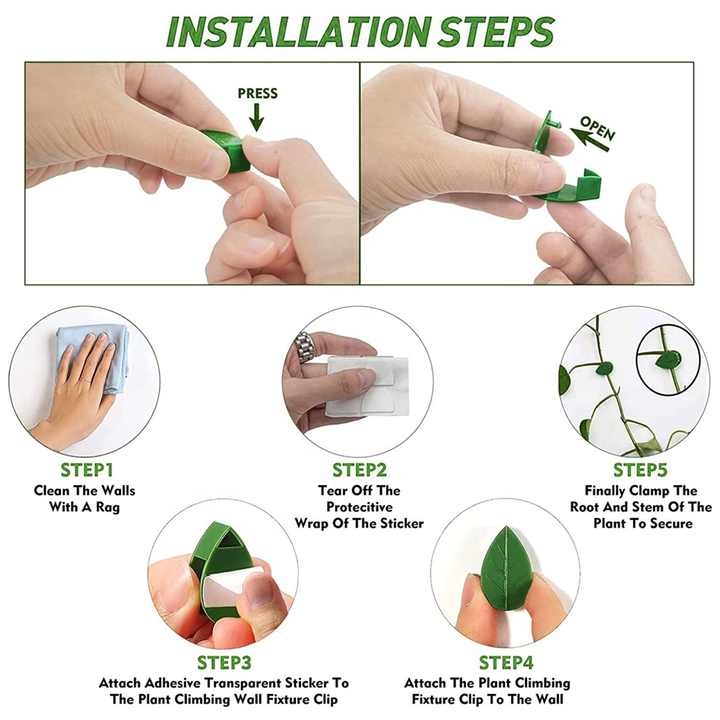 INSTALLATION STEPS

PRESS

OPEN

STEP1
Clean The Walls With A Rag

STEP2
Tear Off The Protecitive Wrap Of The Sticker

STEP5
Finally Clamp The Root And Stem Of The Plant To Secure

STEP3
Attach Adhesive Transparent Sticker To The Plant Climbing Wall Fixture Clip

STEP4
Attach The Plant Climbing Fixture Clip To The Wall