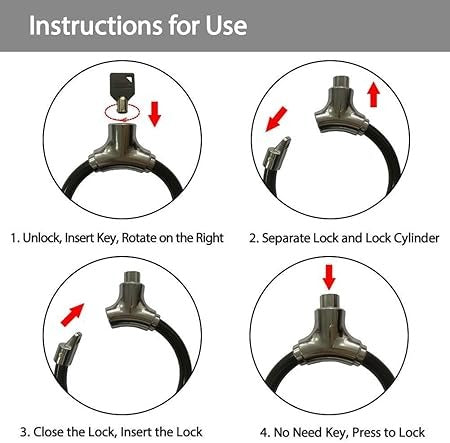 Instructions for Use

1. Unlock, Insert Key, Rotate on the Right

2. Separate Lock and Lock Cylinder

3. Close the Lock, Insert the Lock

4. No Need Key, Press to Lock